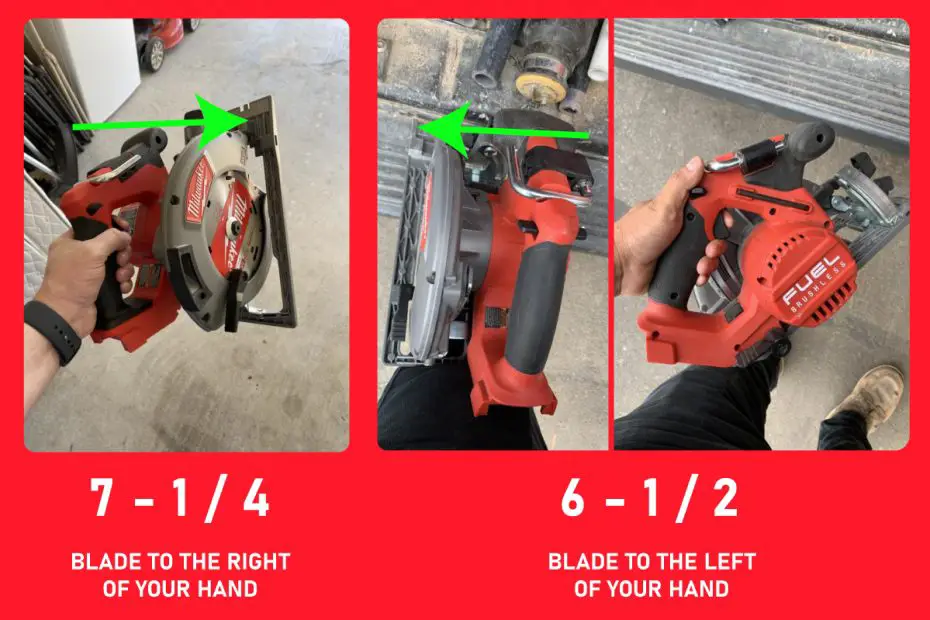 Milwaukee

FUEL
BRUSHLESS

7 - 1 / 4

BLADE TO THE RIGHT OF YOUR HAND

6 - 1 / 2

BLADE TO THE LEFT OF YOUR HAND