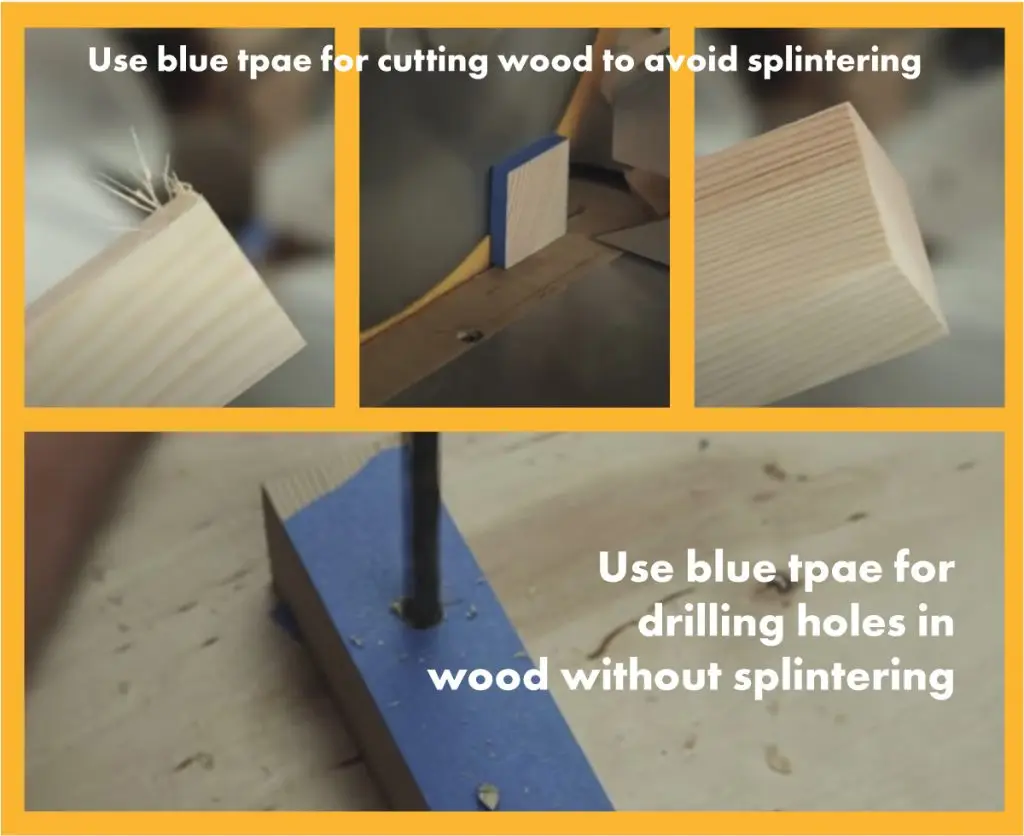 Use blue tpae for cutting wood to avoid splintering

Use blue tpae for drilling holes in wood without splintering